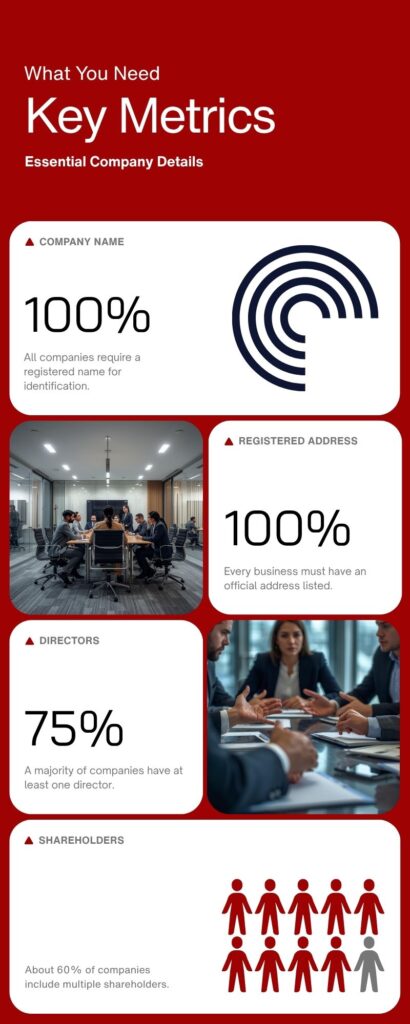 What You Need

Key Metrics

Essential Company Details

COMPANY NAME

100%

All companies require a registered name for identification.

REGISTERED ADDRESS

100%

Every business must have an official address listed.

DIRECTORS

75%

A majority of companies have at least one director.

SHAREHOLDERS

About 60% of companies include multiple shareholders.